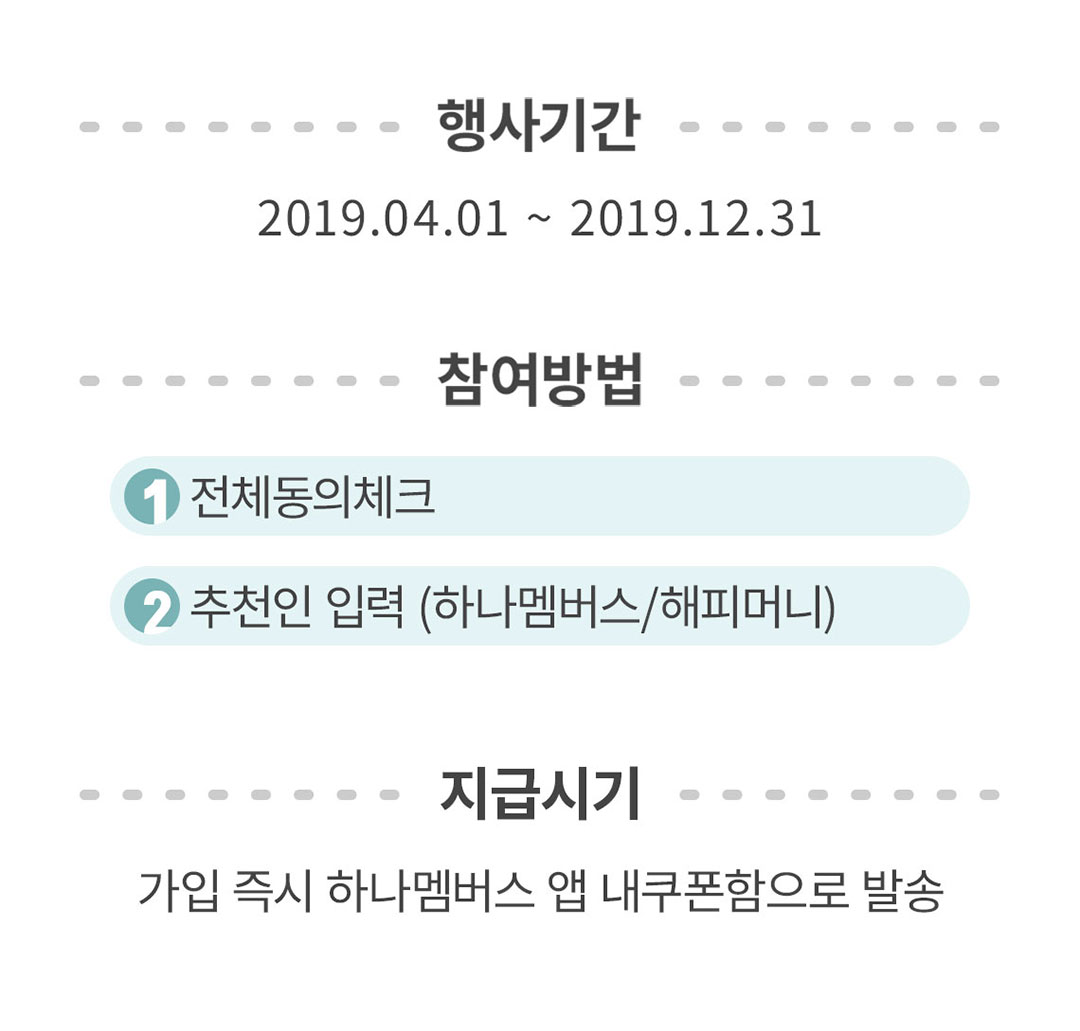 행사기간

2019.04.01 ~ 2019.12.31

참여방법

1 전체동의체크

2 추천인 입력 (하나멤버스/해피머니)

지급시기

가입 즉시 하나멤버스 앱 내쿠폰함으로 발송